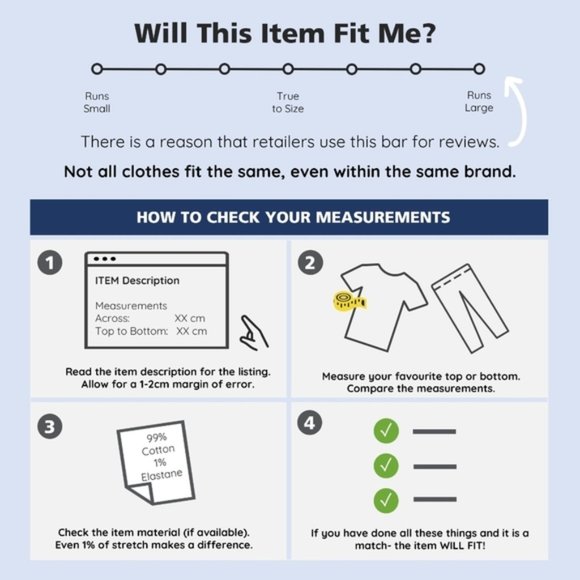 Will This Item Fit Me?

Runs Small

True to Size

Runs Large

There is a reason that retailers use this bar for reviews.

Not all clothes fit the same, even within the same brand.

HOW TO CHECK YOUR MEASUREMENTS

1

ITEM Description

Measurements
Across: XX cm
Top to Bottom: XX cm

Read the item description for the listing. Allow for a 1-2cm margin of error.

2

Measure your favourite top or bottom. Compare the measurements.

3

99% Cotton 1% Elastane

Check the item material (if available). Even 1% of stretch makes a difference.

4

If you have done all these things and it is a match- the item WILL FIT!